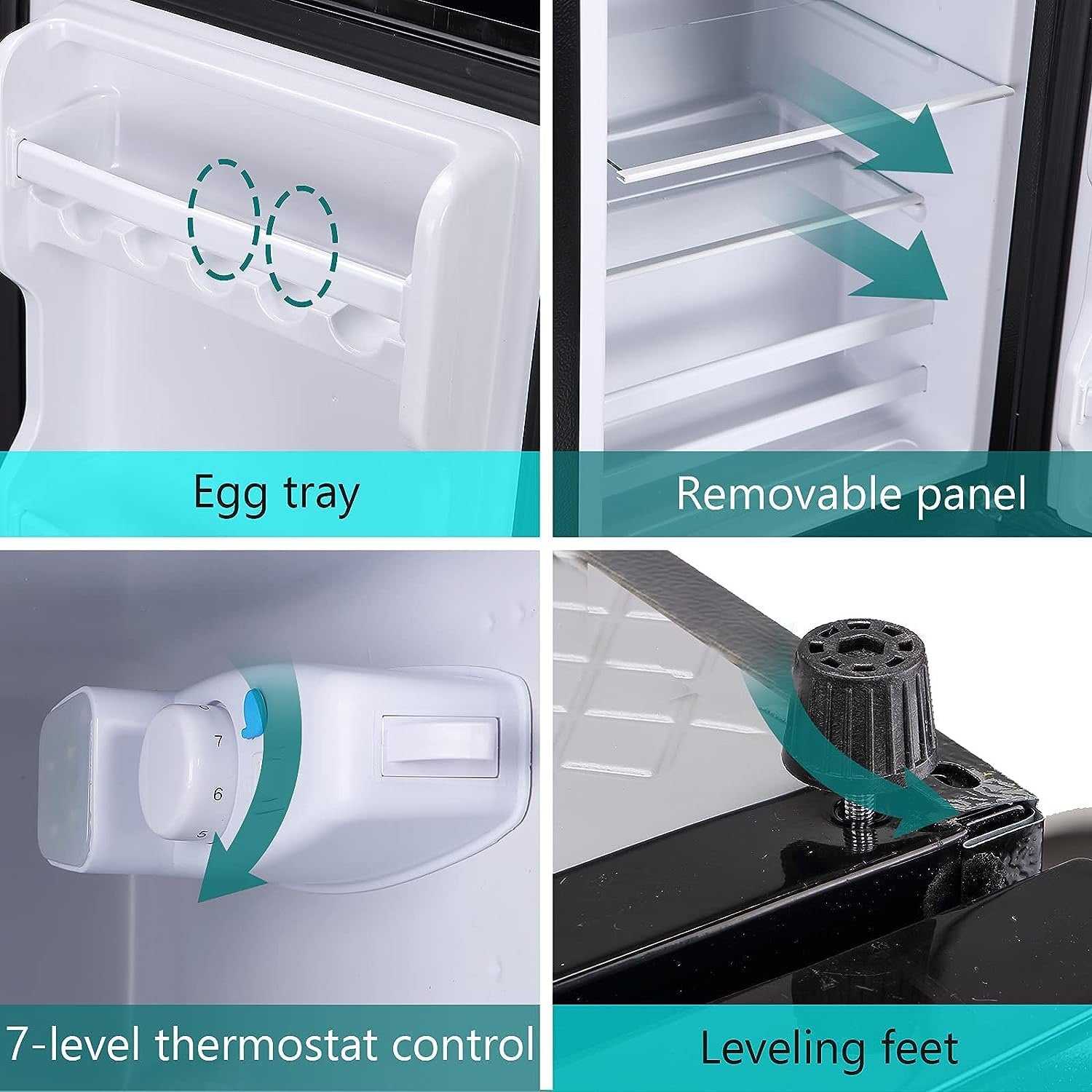 Egg tray

Removable panel

7
6
5

7-level thermostat control

Leveling feet